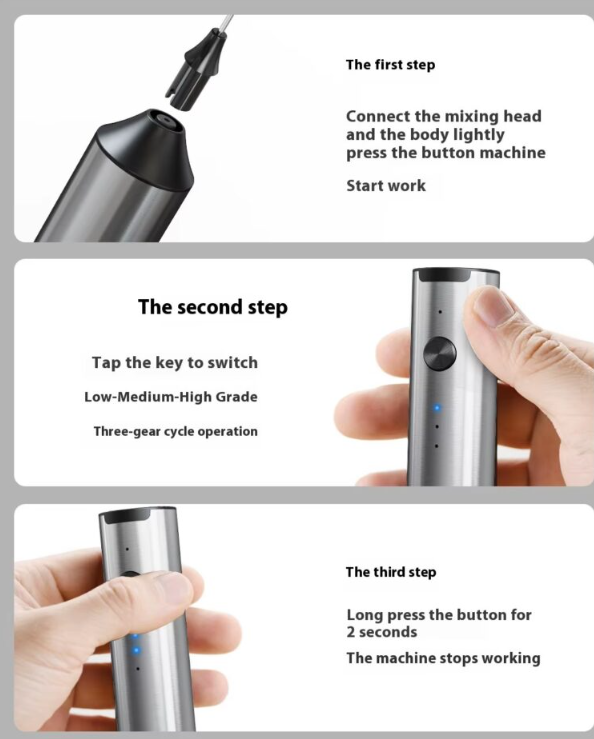 The first step

Connect the mixing head and the body lightly press the button machine

Start work

The second step

Tap the key to switch

Low-Medium-High Grade

Three-gear cycle operation

The third step

Long press the button for 2 seconds

The machine stops working